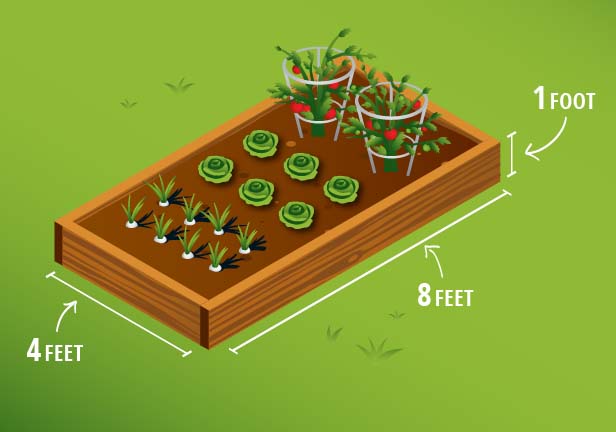 1 FOOT

8 FEET

4 FEET