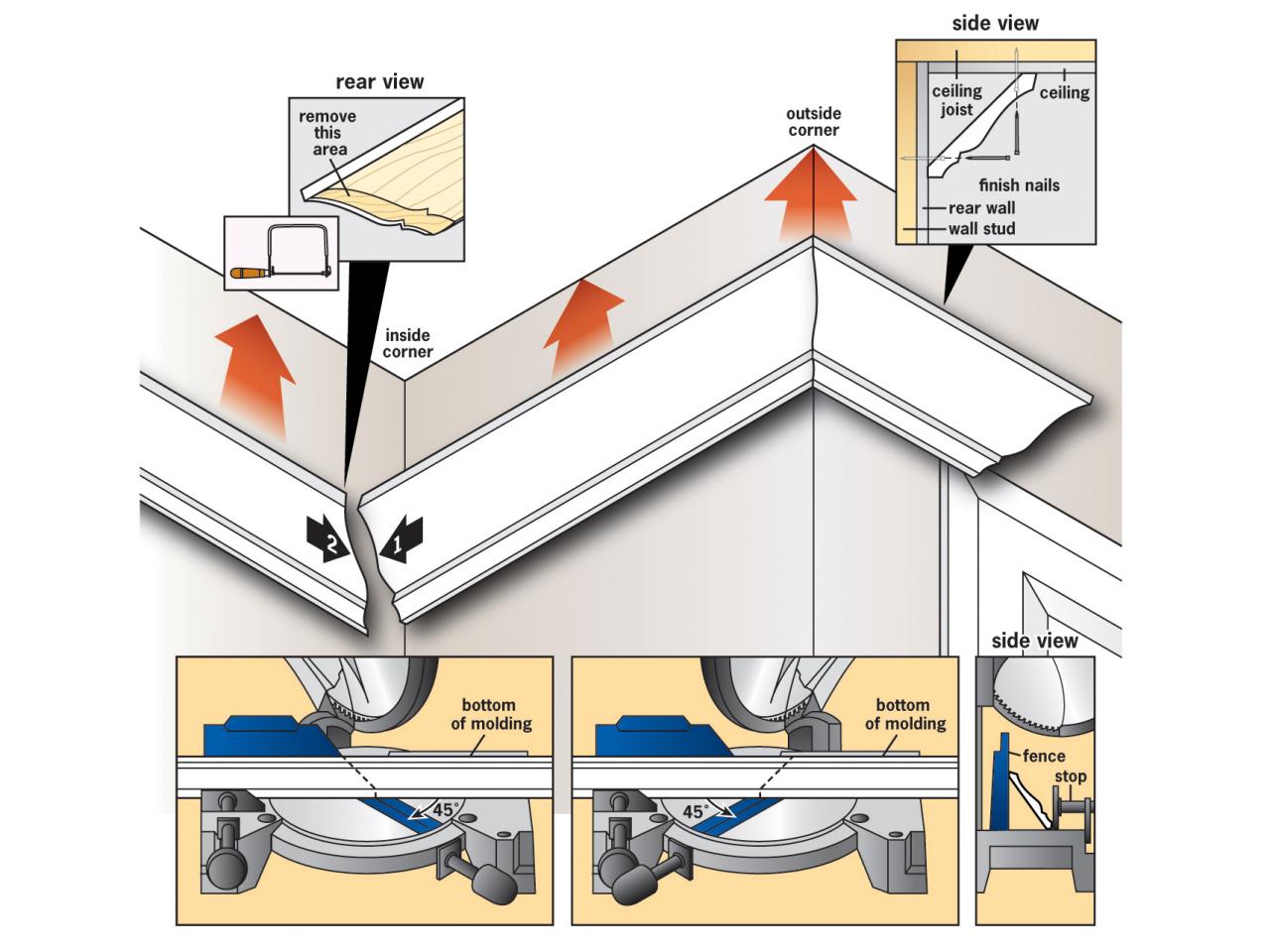 rear view

remove this area

inside corner

2

1

outside corner

side view

ceiling joist

ceiling

finish nails

rear wall

wall stud

bottom of molding

45°

bottom of molding

45°

side view

fence

stop